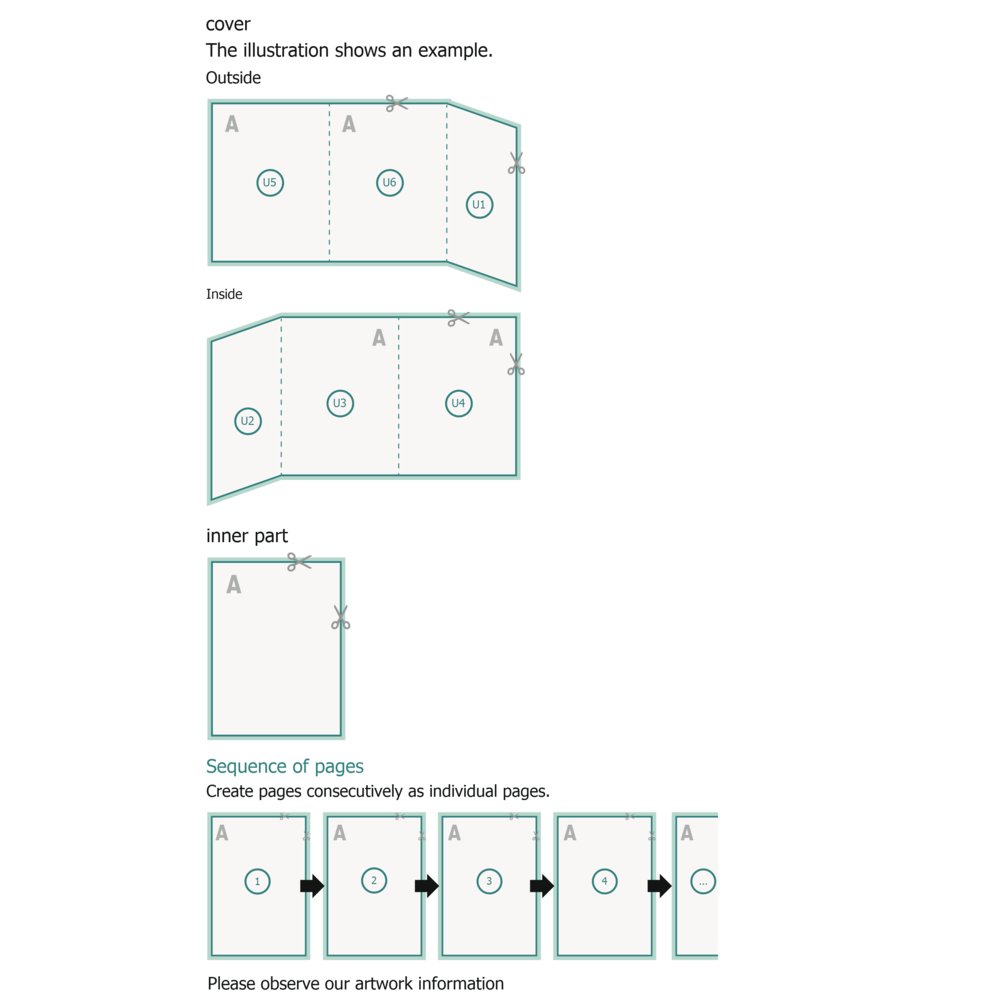 cover
The illustration shows an example.
Outside

A A
U5 U6 U1

Inside

A A
U2 U3 U4

inner part

A

Sequence of pages
Create pages consecutively as individual pages.

A A A A A
1 2 3 4 ...

Please observe our artwork information